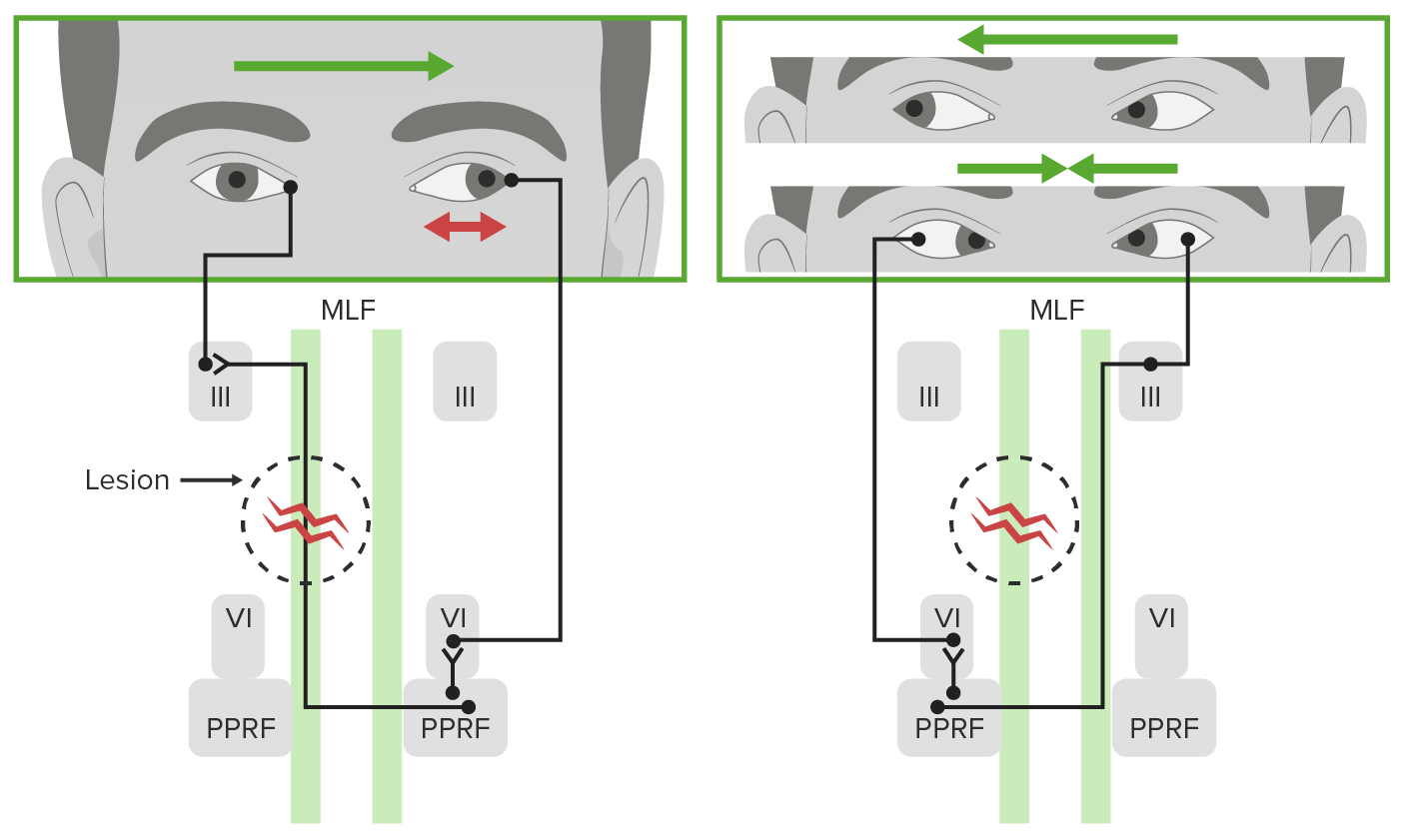 MLF

III

III

Lesion

VI

VI

PPRF

PPRF

MLF

III

III

VI

VI

PPRF

PPRF